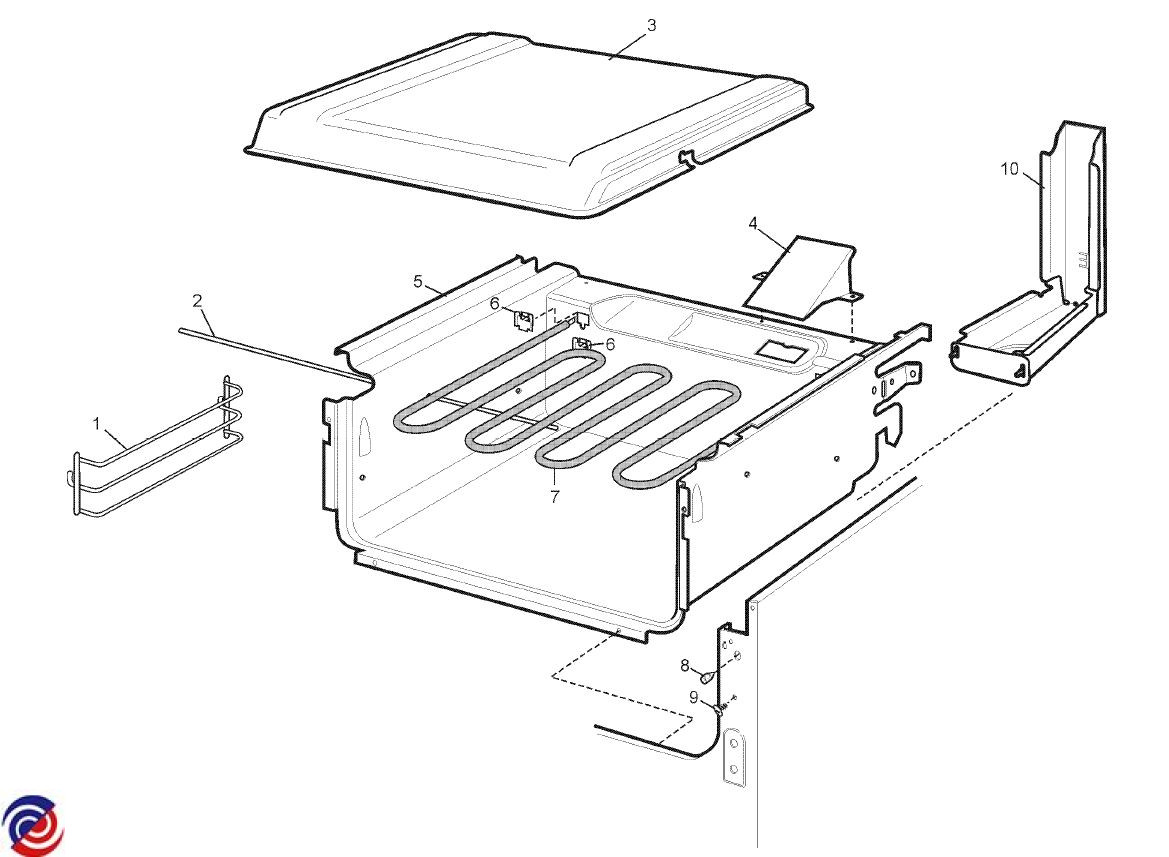 3
10
4
5
2
6
6
1
7
8
9